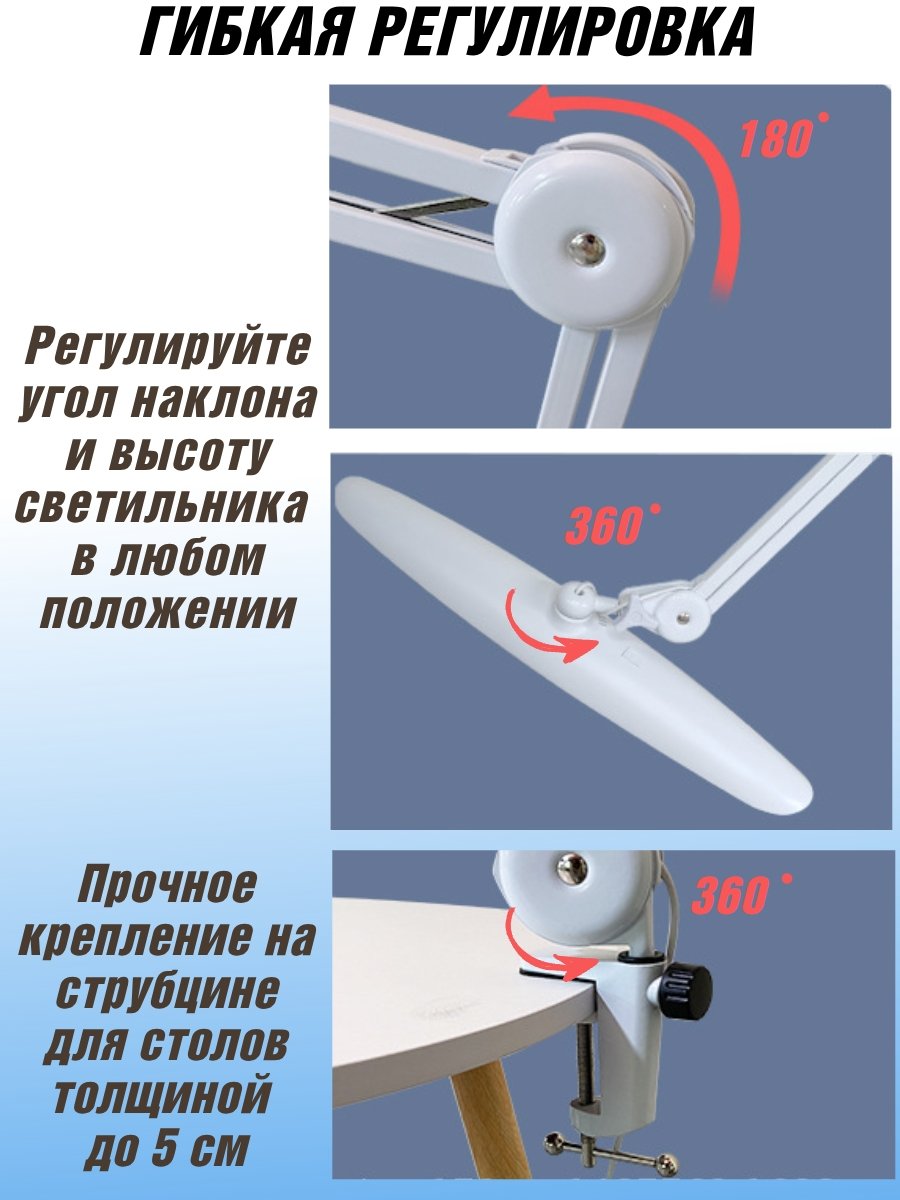 ГИБКАЯ РЕГУЛИРОВКА

180°

Регулируйте угол наклона и высоту светильника в любом положении

360°

Прочное крепление на струбцине для столов толщиной до 5 см

360°